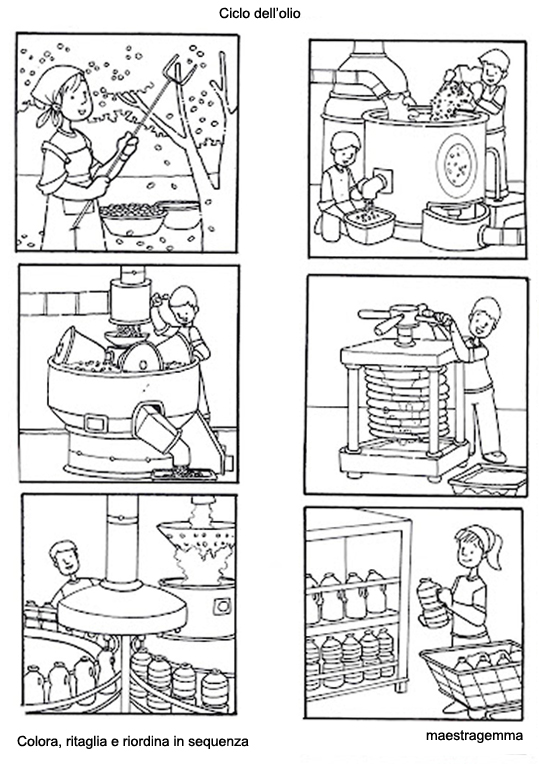 Ciclo dell'olio

Colora, ritaglia e riordina in sequenza

maestragemma